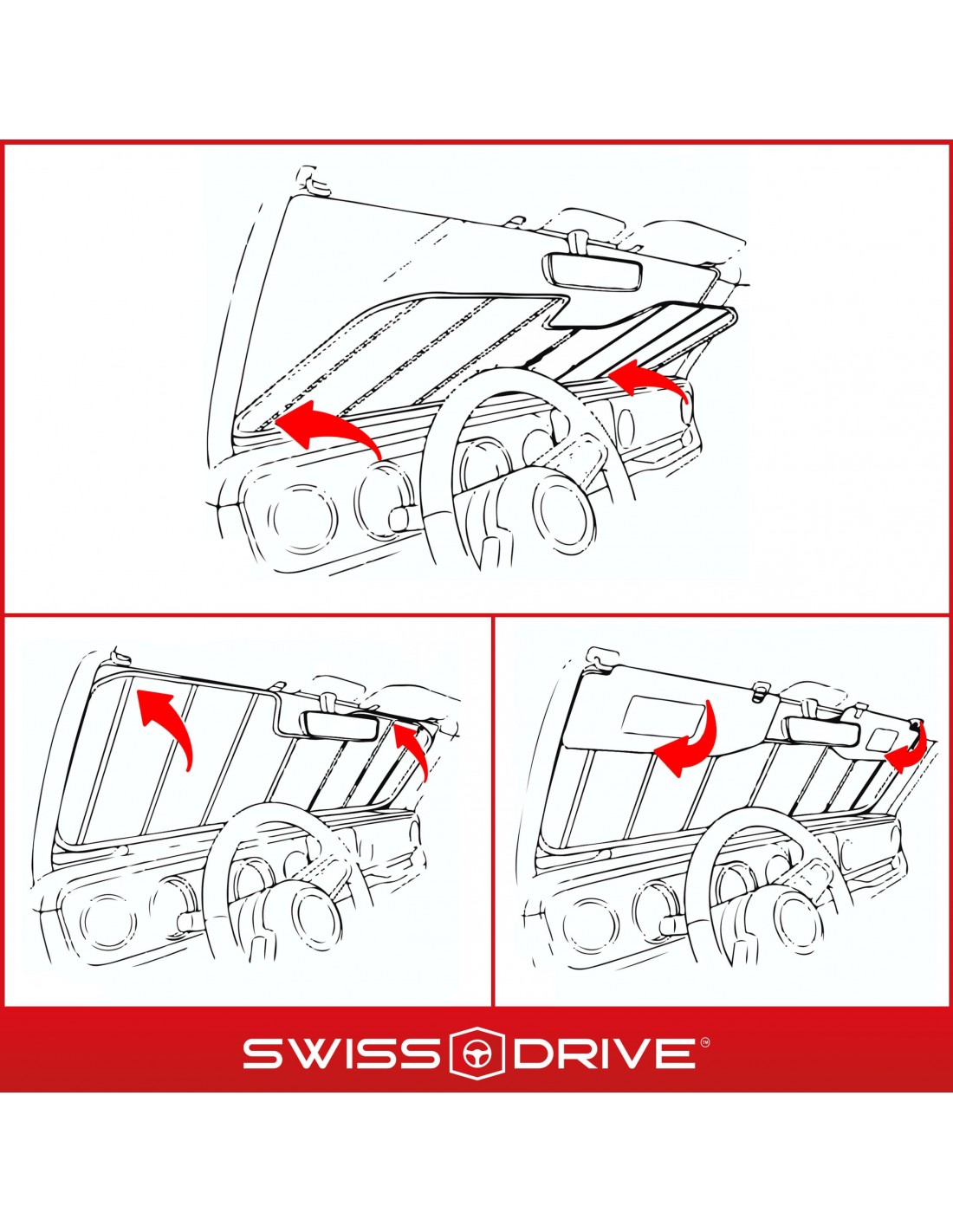 SWISS DRIVE™