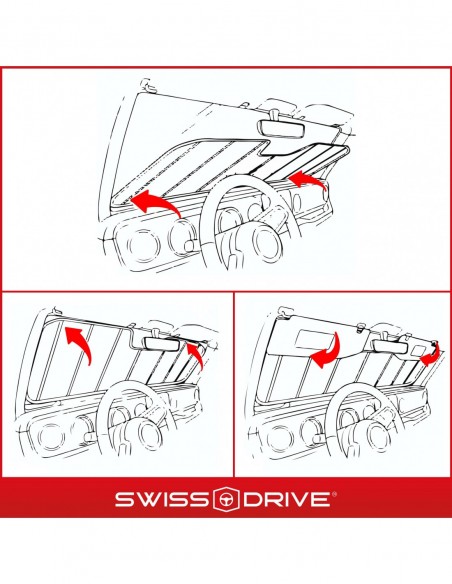 SWISS DRIVE®