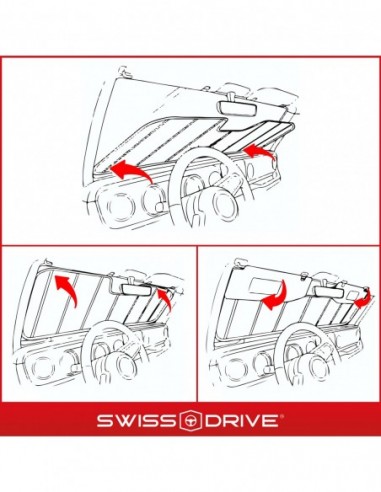 SWISS DRIVE®