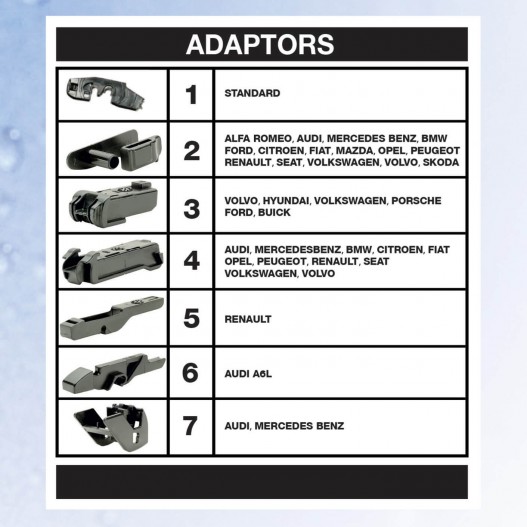 ADAPTORS

|  |  |  |
|---|---|---|
|  | 1 | STANDARD |
|  | 2 | ALFA ROMEO, AUDI, MERCEDES BENZ, BMW FORD, CITROEN, FIAT, MAZDA, OPEL, PEUGEOT RENAULT, SEAT, VOLKSWAGEN, VOLVO, SKODA |
|  | 3 | VOLVO, HYUNDAI, VOLKSWAGEN, PORSCHE FORD, BUICK |
|  | 4 | AUDI, MERCEDESBENZ, BMW, CITROEN, FIAT OPEL, PEUGEOT, RENAULT, SEAT VOLKSWAGEN, VOLVO |
|  | 5 | RENAULT |
|  | 6 | AUDI A6L |
|  | 7 | AUDI, MERCEDES BENZ |