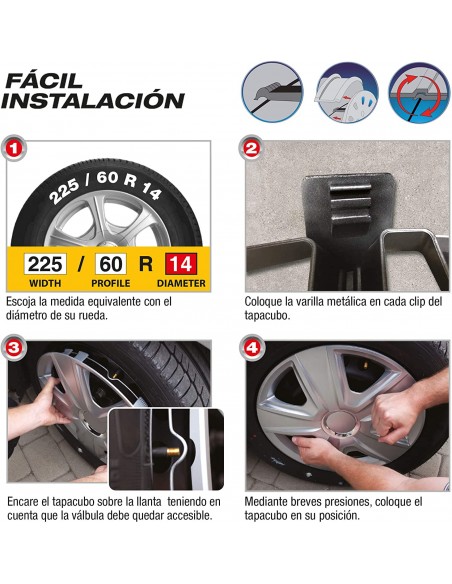 FÁCIL INSTALACIÓN

1

225 / 60 R 14

225 / 60 R 14
WIDTH PROFILE DIAMETER

Escoja la medida equivalente con el diámetro de su rueda.

2

Coloque la varilla metálica en cada clip del tapacubo.

3

Encare el tapacubo sobre la llanta teniendo en cuenta que la válbula debe quedar accesible.

4

Mediante breves presiones, coloque el tapacubo en su posición.