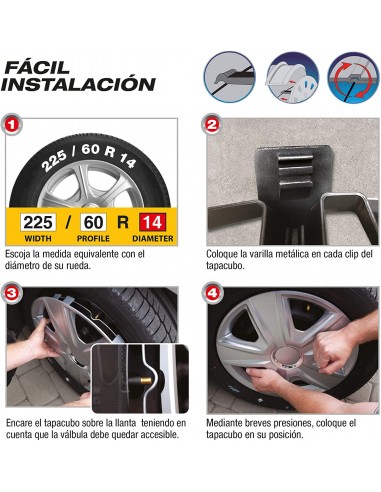 FÁCIL INSTALACIÓN

1

225 / 60 R 14

225 / 60 R 14
WIDTH PROFILE DIAMETER

Escoja la medida equivalente con el diámetro de su rueda.

2

Coloque la varilla metálica en cada clip del tapacubo.

3

Encare el tapacubo sobre la llanta teniendo en cuenta que la válbula debe quedar accesible.

4

Mediante breves presiones, coloque el tapacubo en su posición.