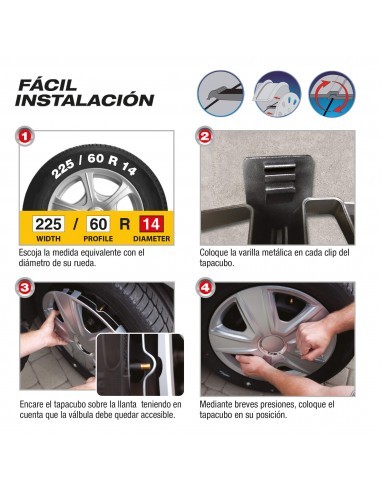 FÁCIL INSTALACIÓN

1

225 / 60 R 14

225 / 60 R 14
WIDTH PROFILE DIAMETER

Escoja la medida equivalente con el diámetro de su rueda.

2

Coloque la varilla metálica en cada clip del tapacubo.

3

Encare el tapacubo sobre la llanta teniendo en cuenta que la válbula debe quedar accesible.

4

Mediante breves presiones, coloque el tapacubo en su posición.